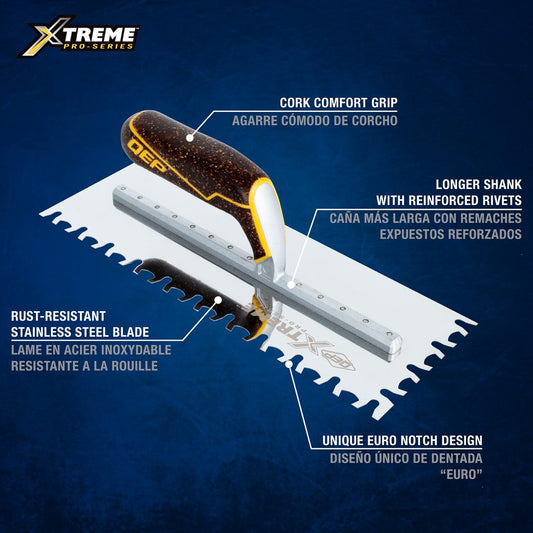 XTREME PRO-SERIES

CORK COMFORT GRIP
AGARRE CÓMODO DE CORCHO

QEP

LONGER SHANK
WITH REINFORCED RIVETS
CAÑA MÁS LARGA CON REMACHES EXPUESTOS REFORZADOS

RUST-RESISTANT STAINLESS STEEL BLADE
LAME EN ACIER INOXYDABLE RESISTANTE A LA ROUILLE

XTREME PRO-SERIES
QEP

UNIQUE EURO NOTCH DESIGN
DISEÑO ÚNICO DE DENTADA "EURO"